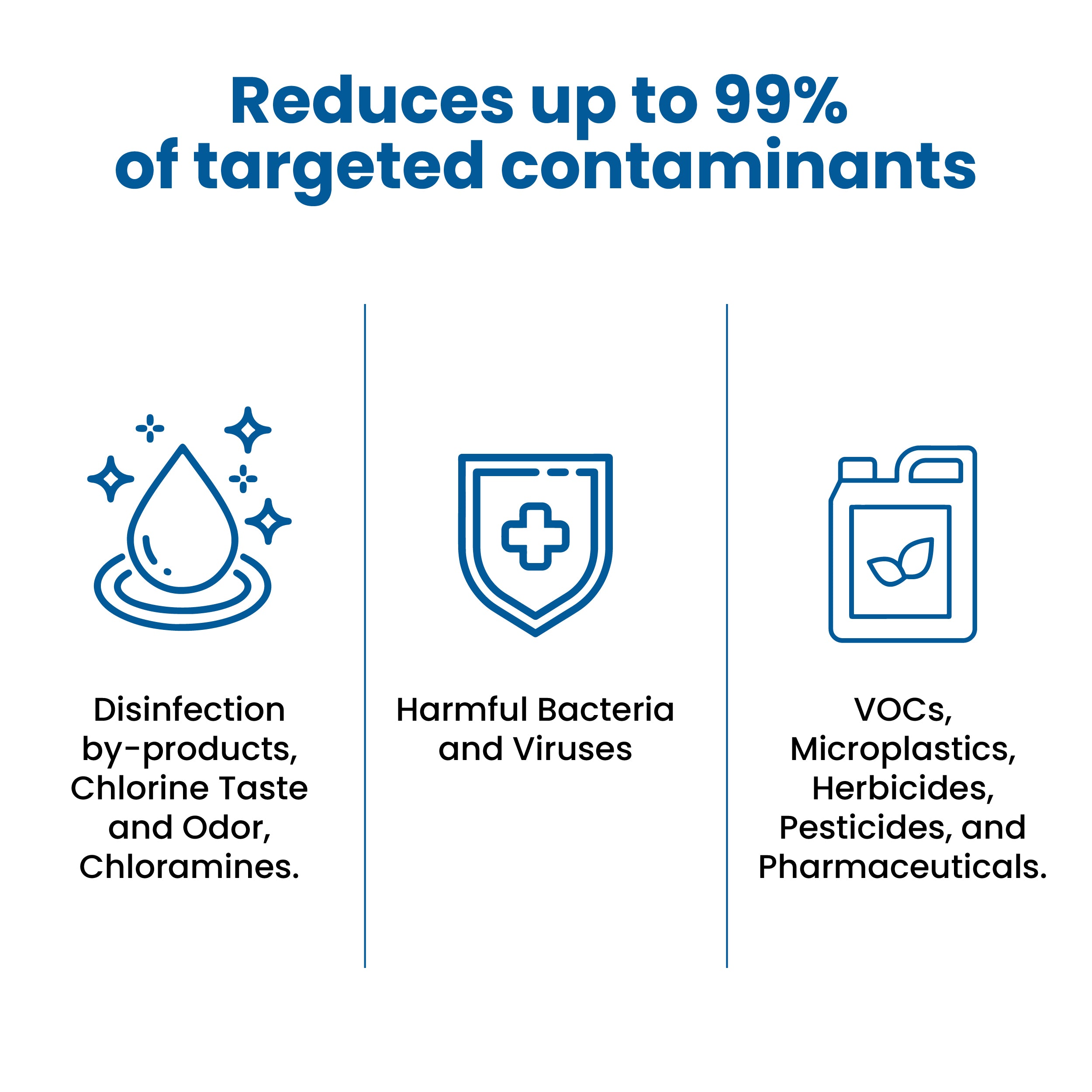 Reduces up to 99% of targeted contaminants

Disinfection by-products, Chlorine Taste and Odor, Chloramines.

Harmful Bacteria and Viruses

VOCs, Microplastics, Herbicides, Pesticides, and Pharmaceuticals.